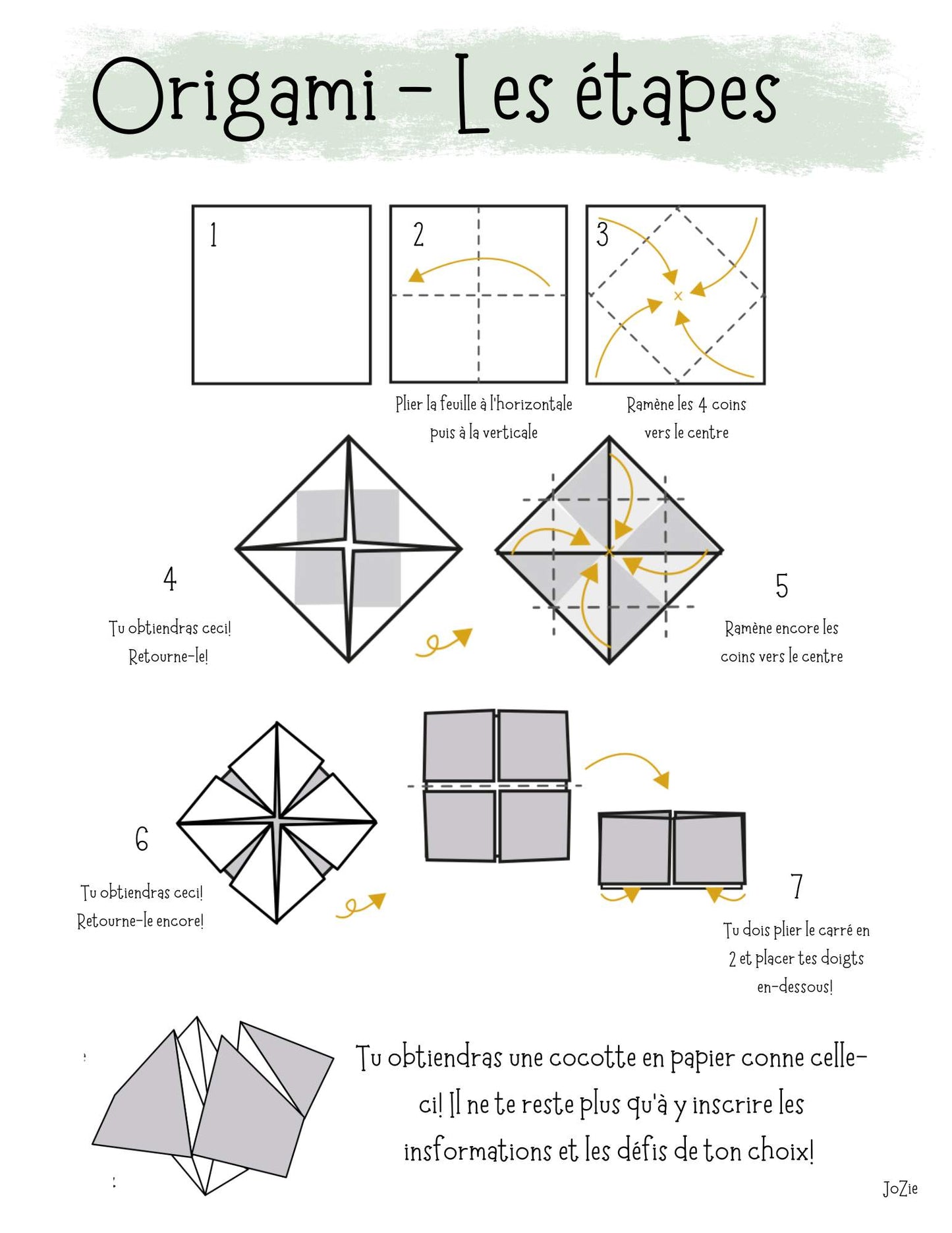 Origami - Les étapes

1

2

Plier la feuille à l'horizontale puis à la verticale

3

Ramène les 4 coins vers le centre

4

Tu obtiendras ceci! Retourne-le!

5

Ramène encore les coins vers le centre

6

Tu obtiendras ceci! Retourne-le encore!

7

Tu dois plier le carré en 2 et placer tes doigts en-dessous!

Tu obtiendras une cocotte en papier conne celle-ci! Il ne te reste plus qu'à y inscrire les insformations et les défis de ton choix!

JoZie